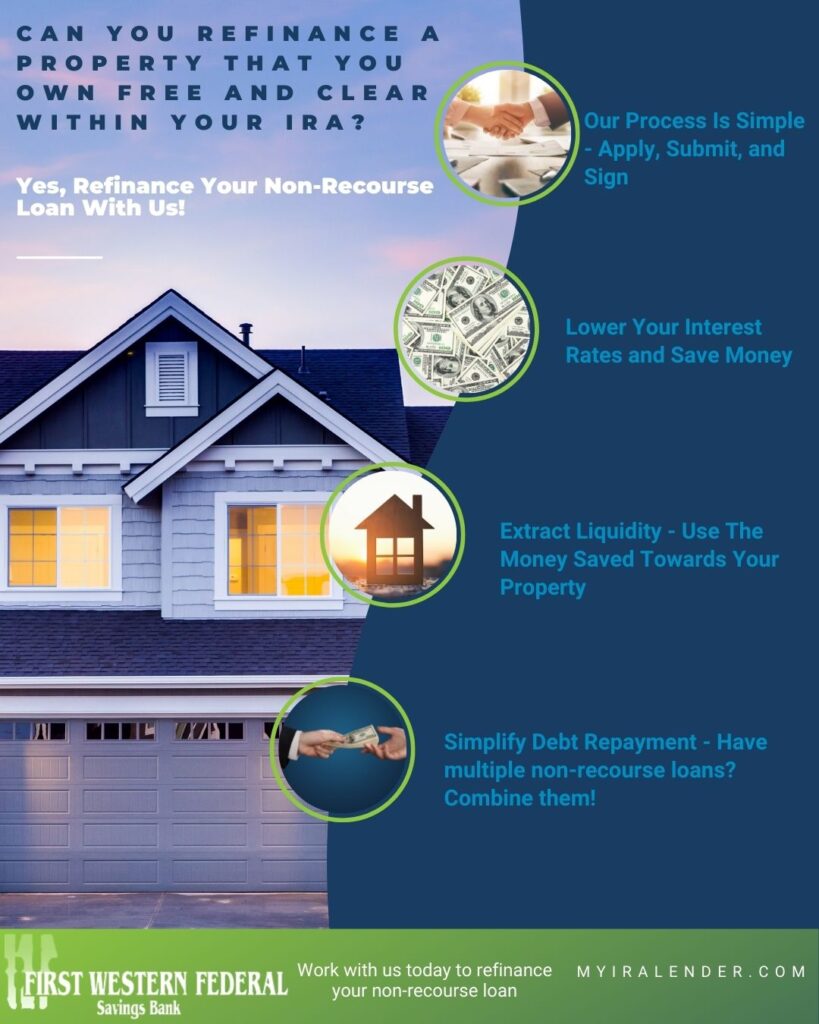 CAN YOU REFINANCE A PROPERTY THAT YOU OWN FREE AND CLEAR WITHIN YOUR IRA?

Yes, Refinance Your Non-Recourse Loan With Us!

Our Process Is Simple - Apply, Submit, and Sign

Lower Your Interest Rates and Save Money

Extract Liquidity - Use The Money Saved Towards Your Property

Simplify Debt Repayment - Have multiple non-recourse loans? Combine them!

FIRST WESTERN FEDERAL
Savings Bank

Work with us today to refinance your non-recourse loan

MYIRALENDER.COM